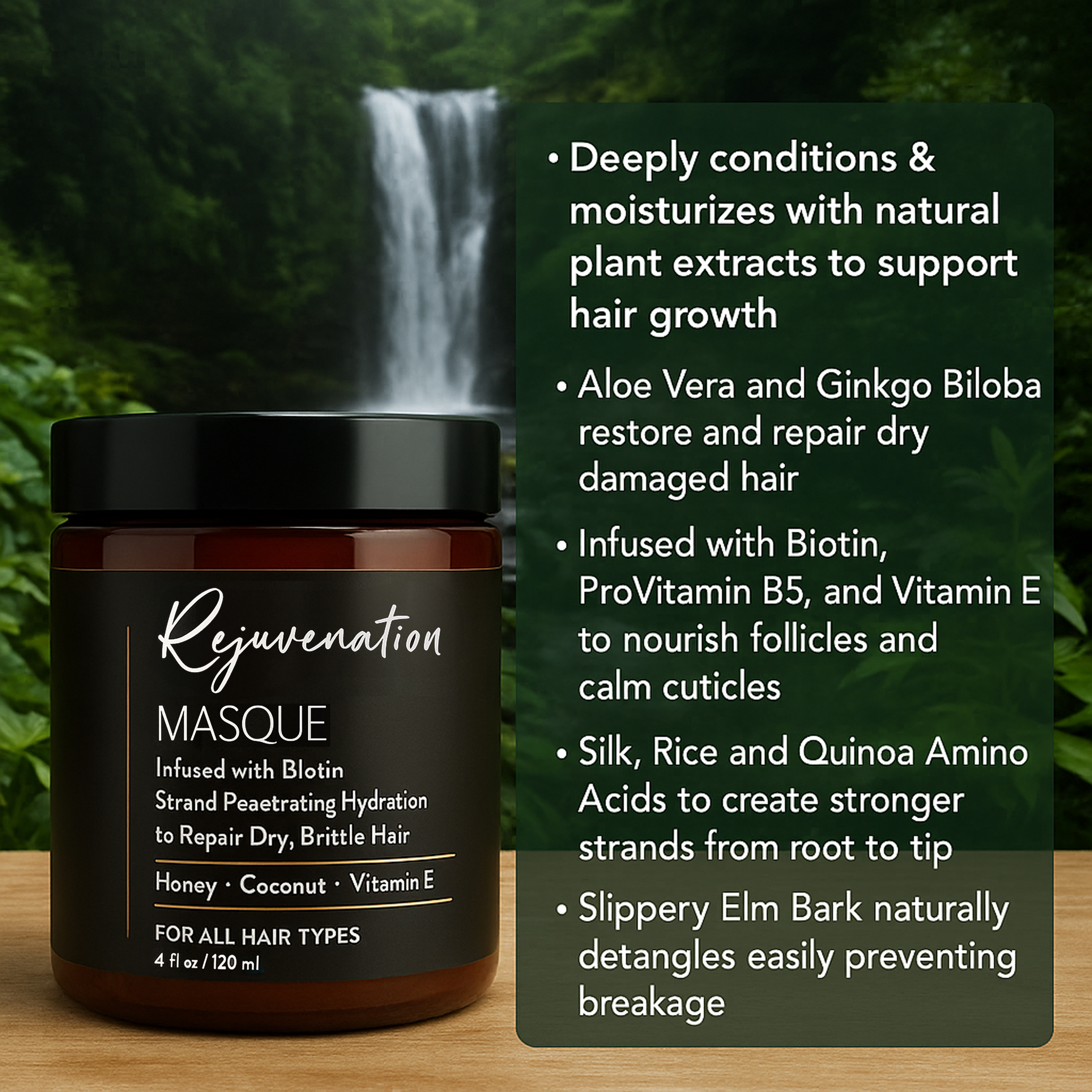 Rejuvenation
MASQUE
Infused with Blotin
Strand Peaetrating Hydration
to Repair Dry, Brittle Hair

Honey · Coconut · Vitamin E

FOR ALL HAIR TYPES
4 fl oz / 120 ml

• Deeply conditions & moisturizes with natural plant extracts to support hair growth

• Aloe Vera and Ginkgo Biloba restore and repair dry damaged hair

• Infused with Biotin, ProVitamin B5, and Vitamin E to nourish follicles and calm cuticles

• Silk, Rice and Quinoa Amino Acids to create stronger strands from root to tip

• Slippery Elm Bark naturally detangles easily preventing breakage