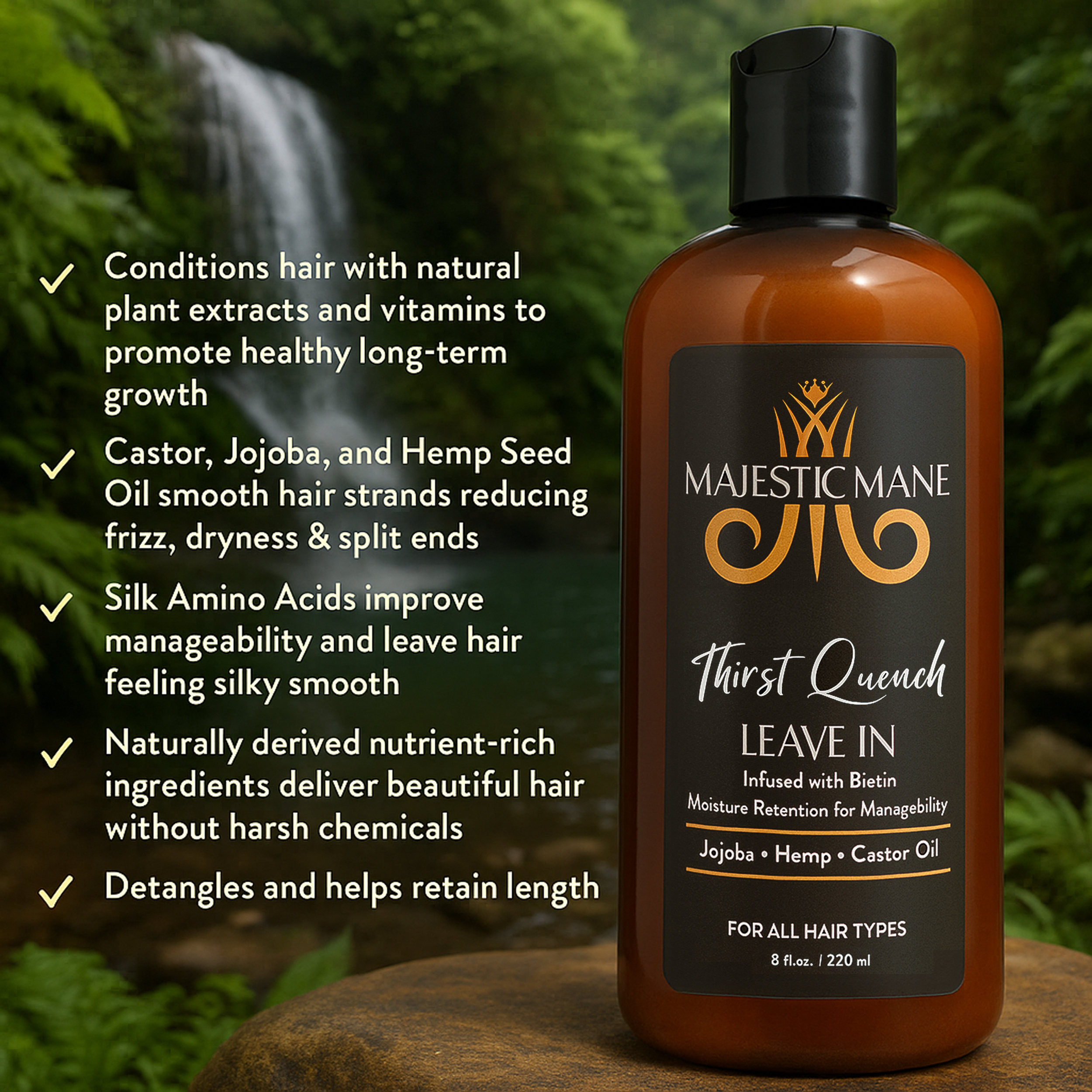 ✓ Conditions hair with natural plant extracts and vitamins to promote healthy long-term growth

✓ Castor, Jojoba, and Hemp Seed Oil smooth hair strands reducing frizz, dryness & split ends

✓ Silk Amino Acids improve manageability and leave hair feeling silky smooth

✓ Naturally derived nutrient-rich ingredients deliver beautiful hair without harsh chemicals

✓ Detangles and helps retain length

MAJESTIC MANE

Thirst Quench

LEAVE IN

Infused with Bietin

Moisture Retention for Managebility

Jojoba • Hemp • Castor Oil

FOR ALL HAIR TYPES

8 fl.oz. / 220 ml