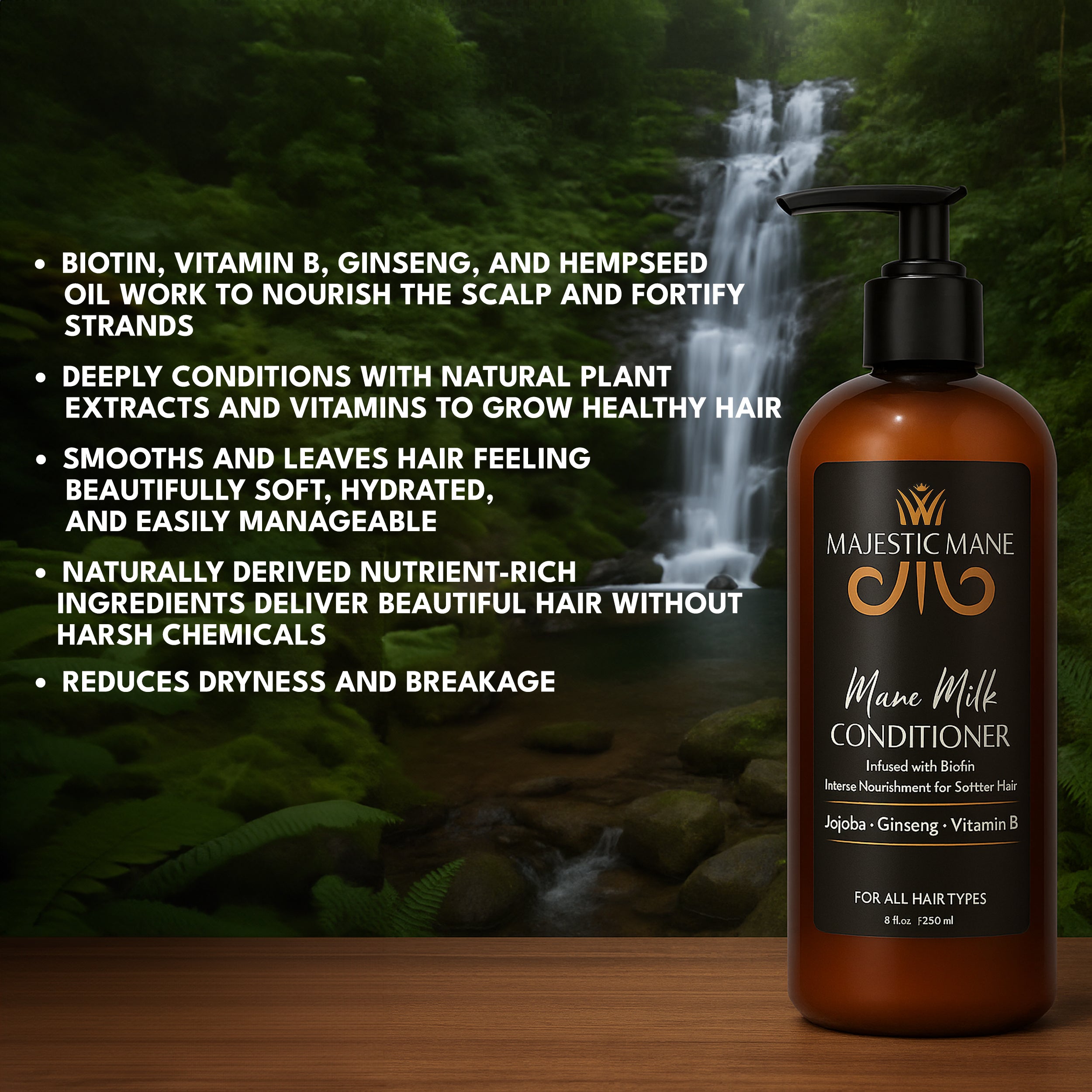 • BIOTIN, VITAMIN B, GINSENG, AND HEMPSEED OIL WORK TO NOURISH THE SCALP AND FORTIFY STRANDS

• DEEPLY CONDITIONS WITH NATURAL PLANT EXTRACTS AND VITAMINS TO GROW HEALTHY HAIR

• SMOOTHS AND LEAVES HAIR FEELING BEAUTIFULLY SOFT, HYDRATED, AND EASILY MANAGEABLE

• NATURALLY DERIVED NUTRIENT-RICH INGREDIENTS DELIVER BEAUTIFUL HAIR WITHOUT HARSH CHEMICALS

• REDUCES DRYNESS AND BREAKAGE

MAJESTIC MANE

Mane Milk
CONDITIONER
Infused with Biofin
Interse Nourishment for Sottter Hair

Jojoba · Ginseng · Vitamin B

FOR ALL HAIR TYPES
8 fl.oz F250 ml