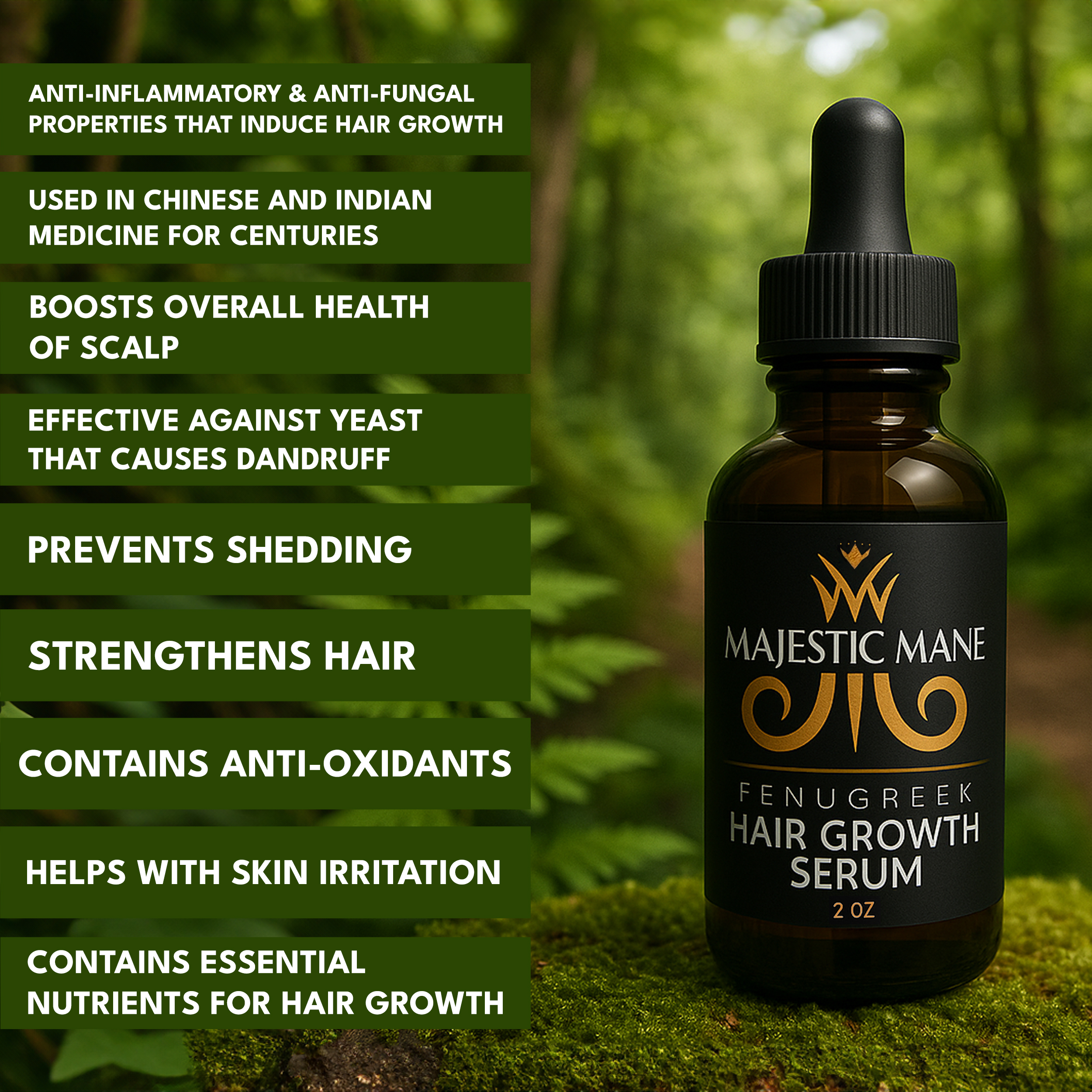 ANTI-INFLAMMATORY & ANTI-FUNGAL PROPERTIES THAT INDUCE HAIR GROWTH

USED IN CHINESE AND INDIAN MEDICINE FOR CENTURIES

BOOSTS OVERALL HEALTH OF SCALP

EFFECTIVE AGAINST YEAST THAT CAUSES DANDRUFF

PREVENTS SHEDDING

STRENGTHENS HAIR

CONTAINS ANTI-OXIDANTS

HELPS WITH SKIN IRRITATION

CONTAINS ESSENTIAL NUTRIENTS FOR HAIR GROWTH

MAJESTIC MANE

FENUGREEK
HAIR GROWTH
SERUM
2 OZ